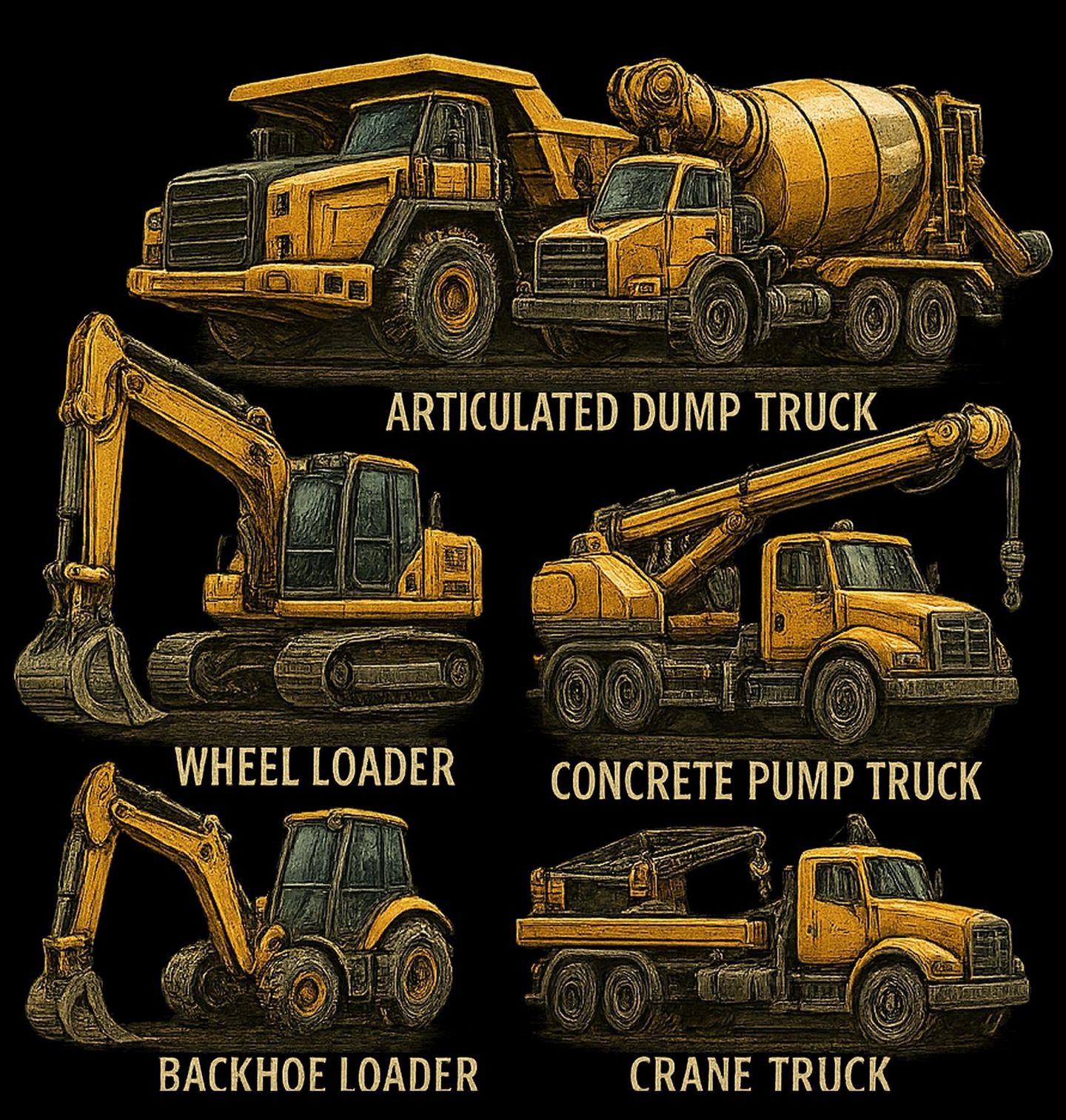 ARTICULATED DUMP TRUCK

WHEEL LOADER

CONCRETE PUMP TRUCK

BACKHOE LOADER

CRANE TRUCK